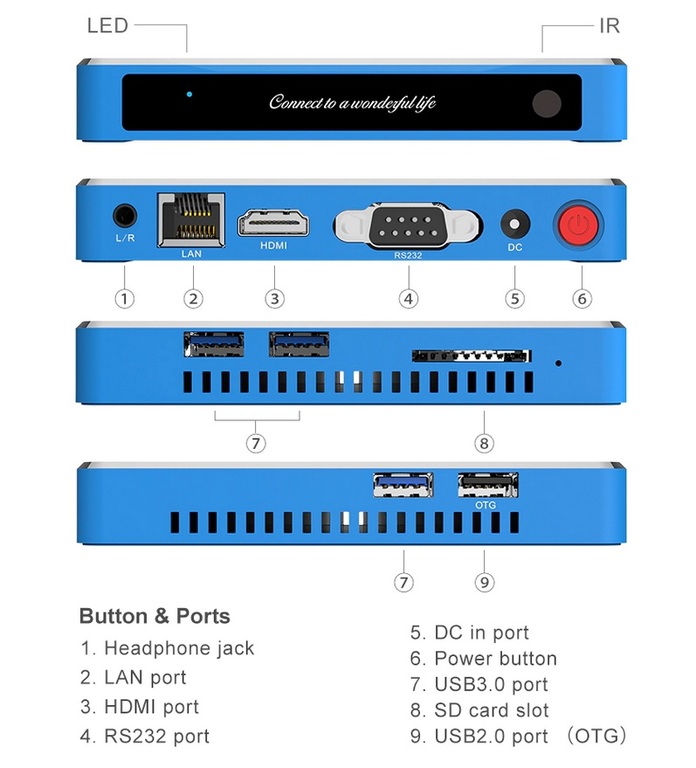 LED

IR

Connect to a wonderful life

L/R

LAN

HDMI

RS232

DC

①

②

③

④

⑤

⑥

⑦

⑧

OTG

⑦

⑨

Button & Ports

1. Headphone jack
2. LAN port
3. HDMI port
4. RS232 port

5. DC in port
6. Power button
7. USB3.0 port
8. SD card slot
9. USB2.0 port （OTG）